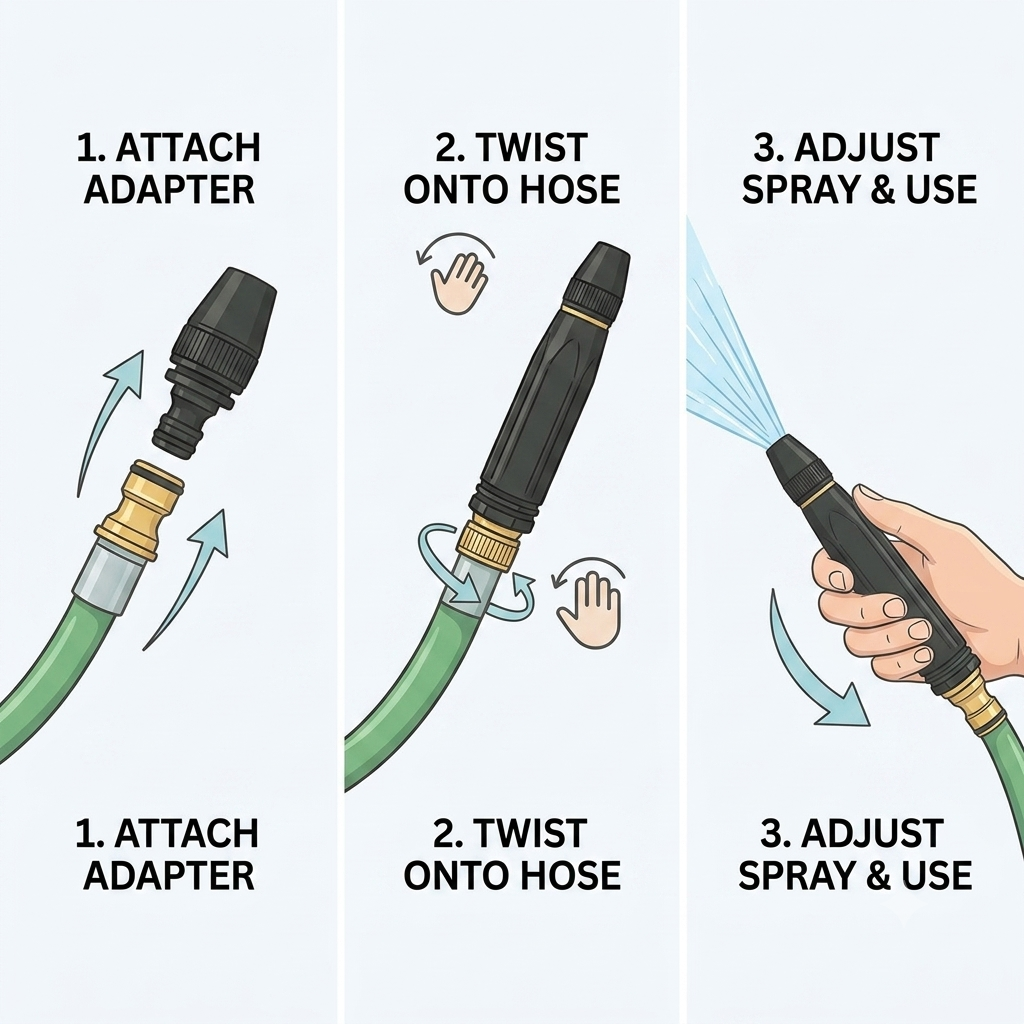 1. ATTACH ADAPTER

1. ATTACH ADAPTER

2. TWIST ONTO HOSE

2. TWIST ONTO HOSE

3. ADJUST SPRAY & USE

3. ADJUST SPRAY & USE